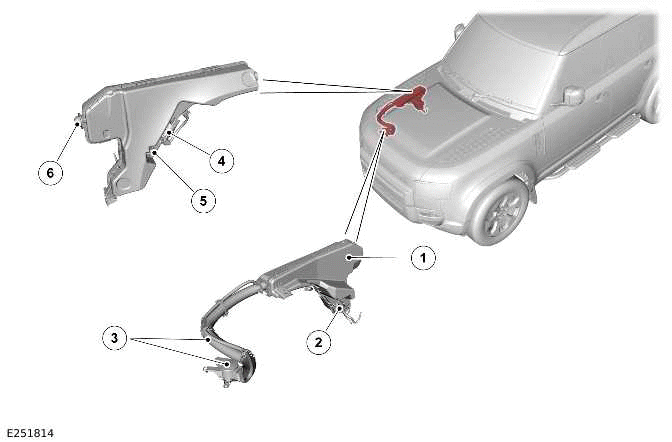 6
4
5
1
3
2
E251814